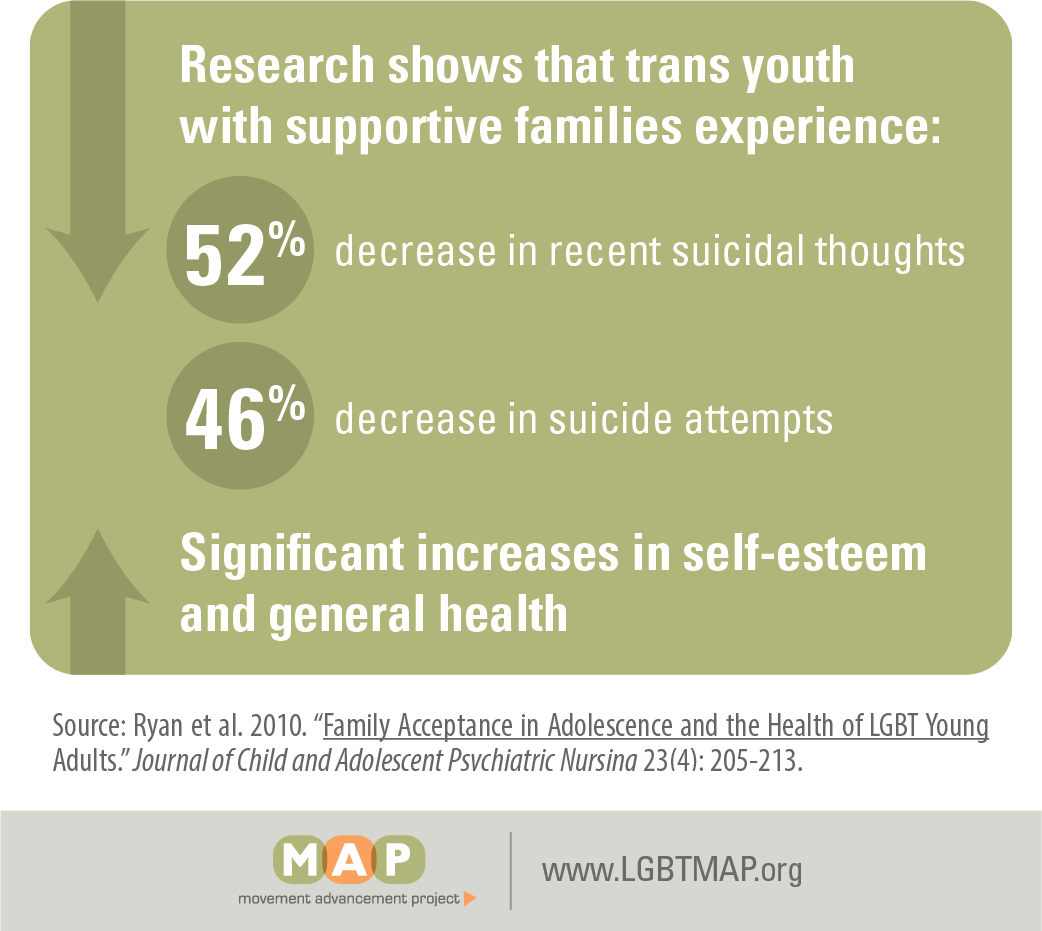 Research shows that trans youth with supportive families experience:

52% decrease in recent suicidal thoughts

46% decrease in suicide attempts

Significant increases in self-esteem and general health

Source: Ryan et al. 2010. "Family Acceptance in Adolescence and the Health of LGBT Young Adults." Journal of Child and Adolescent Psychiatric Nursing 23(4): 205-213.

MAP movement advancement project

www.LGBTMAP.org